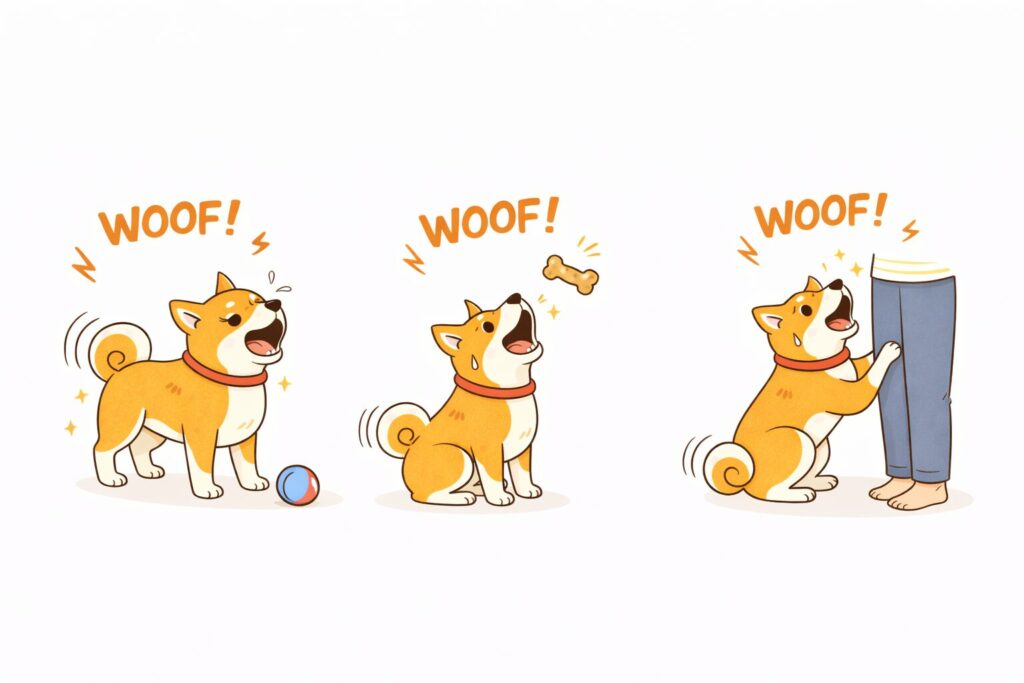 WOOF!

WOOF!

WOOF!